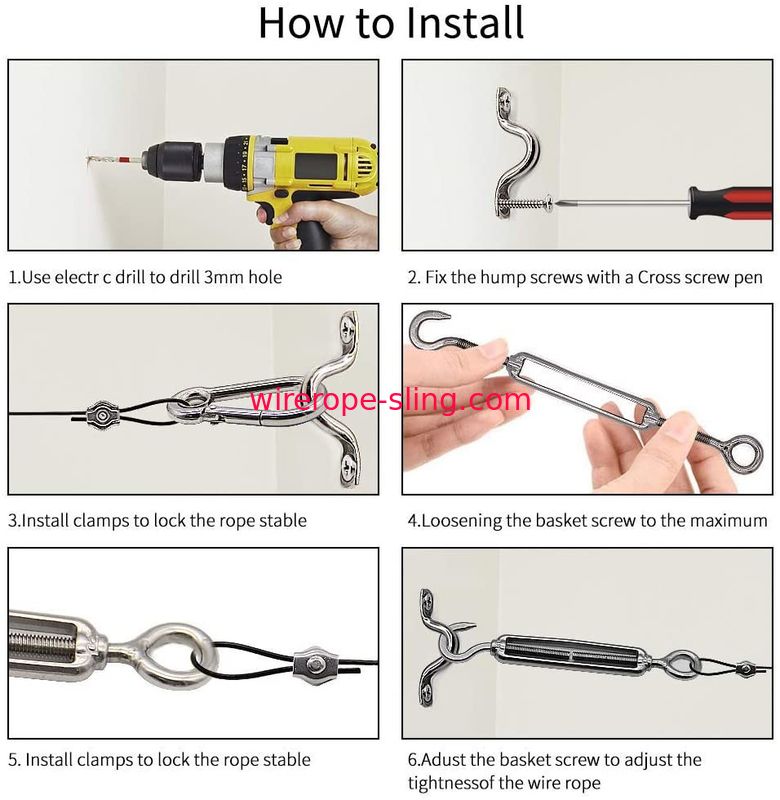 How to Install

1.Use electr c drill to drill 3mm hole

2. Fix the hump screws with a Cross screw pen

wirerope-sling.com

3.Install clamps to lock the rope stable

4.Loosening the basket screw to the maximum

5. Install clamps to lock the rope stable

6.Adust the basket screw to adjust the tightnessof the wire rope